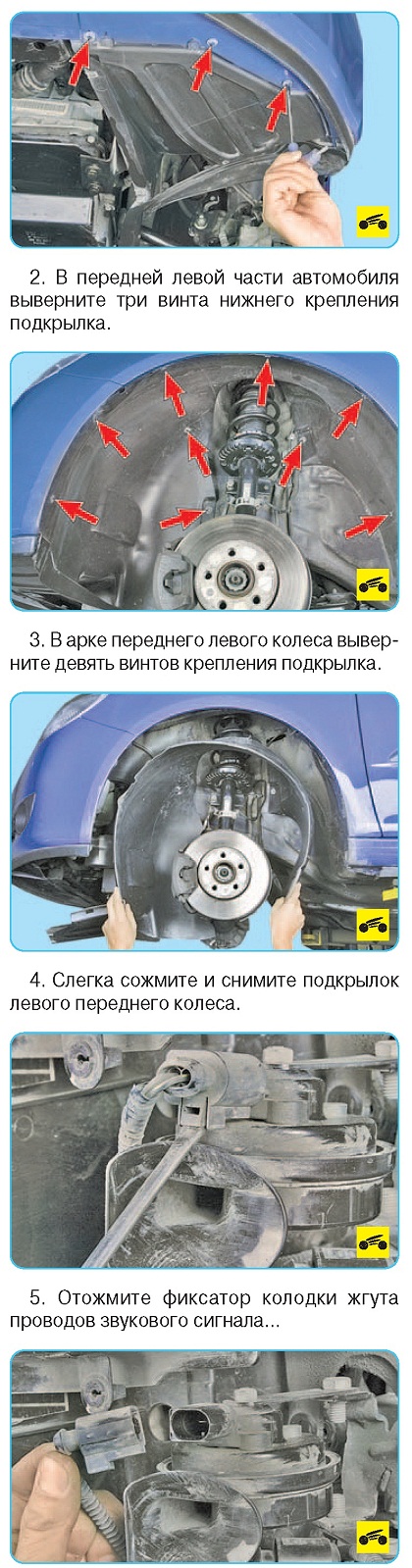 2. В передней левой части автомобиля выверните три винта нижнего крепления подкрылка.

3. В арке переднего левого колеса выверните девять винтов крепления подкрылка.

4. Слегка сожмите и снимите подкрылок левого переднего колеса.

5. Отожмите фиксатор колодки жгута проводов звукового сигнала...