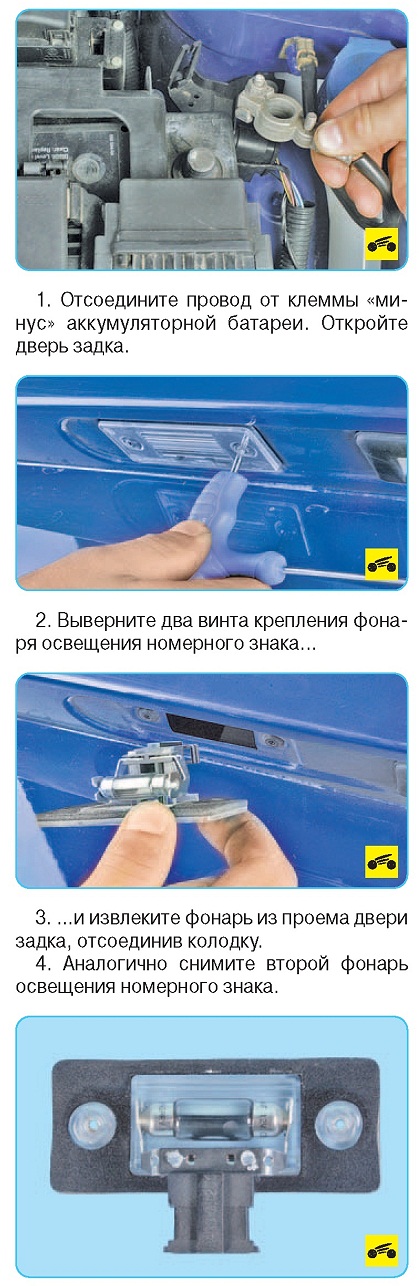 1. Отсоедините провод от клеммы «минус» аккумуляторной батареи. Откройте дверь задка.

2. Выверните два винта крепления фонаря освещения номерного знака...

3. ...и извлеките фонарь из проема двери задка, отсоединив колодку.

4. Аналогично снимите второй фонарь освещения номерного знака.