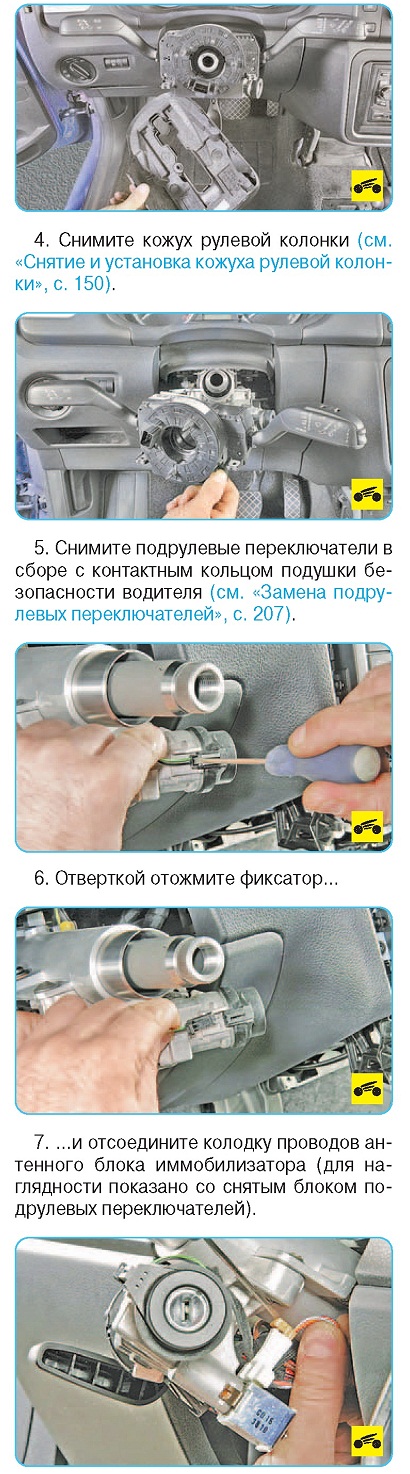 4. Снимите кожух рулевой колонки (см. «Снятие и установка кожуха рулевой колонки», с. 150).

5. Снимите подрулевые переключатели в сборе с контактным кольцом подушки безопасности водителя (см. «Замена подрулевых переключателей», с. 207).

6. Отверткой отожмите фиксатор...

7. ...и отсоедините колодку проводов антенного блока иммобилизатора (для наглядности показано со снятым блоком подрулевых переключателей).