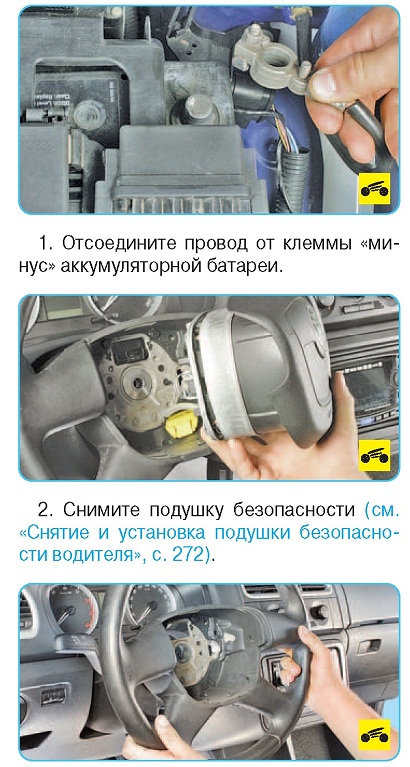 1. Отсоедините провод от клеммы «минус» аккумуляторной батареи.

2. Снимите подушку безопасности (см. «Снятие и установка подушки безопасности водителя», с. 272).