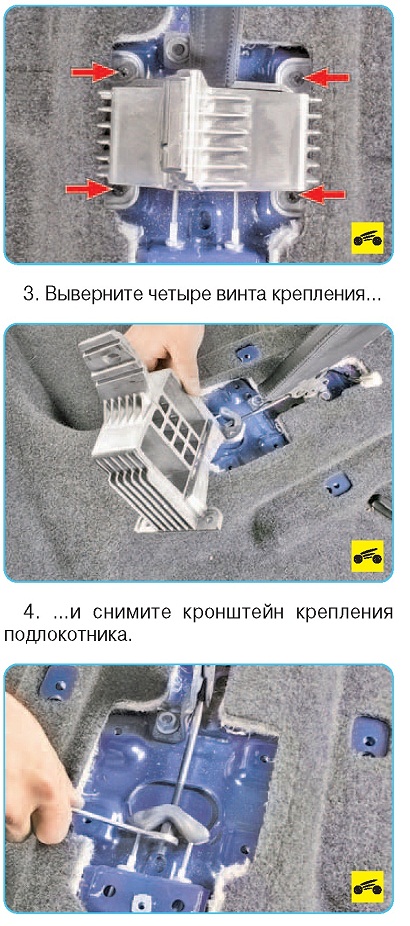 3. Выверните четыре винта крепления...

4. ...и снимите кронштейн крепления подлокотника.