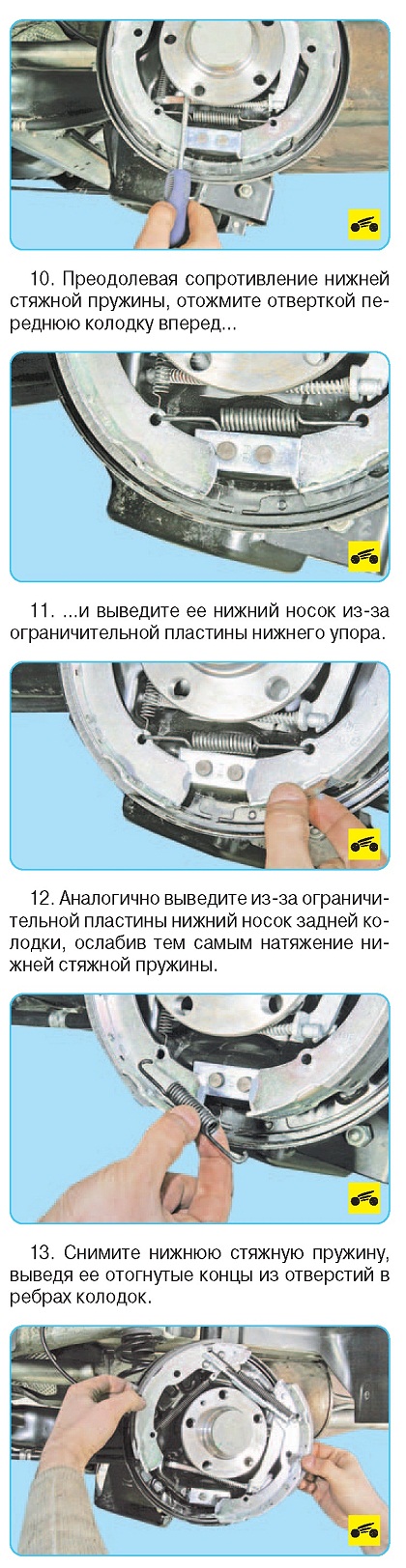 10. Преодолевая сопротивление нижней стяжной пружины, отожмите отверткой переднюю колодку вперед...

11. ...и выведите ее нижний носок из-за ограничительной пластины нижнего упора.

12. Аналогично выведите из-за ограничительной пластины нижний носок задней колодки, ослабив тем самым натяжение нижней стяжной пружины.

13. Снимите нижнюю стяжную пружину, выведя ее отогнутые концы из отверстий в ребрах колодок.