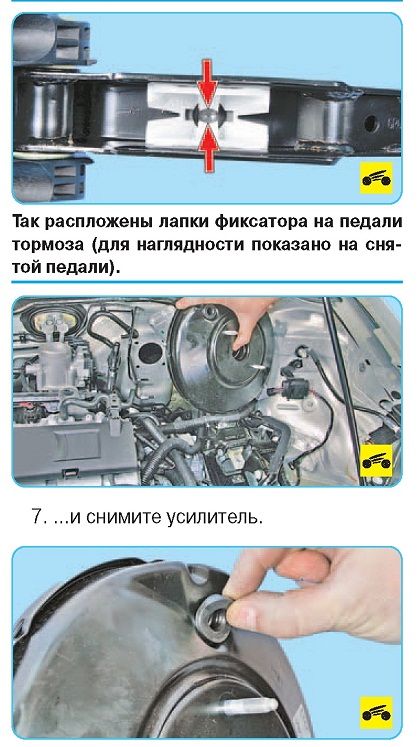 Так распложены лапки фиксатора на педали тормоза (для наглядности показано на снятой педали).

7. ...и снимите усилитель.