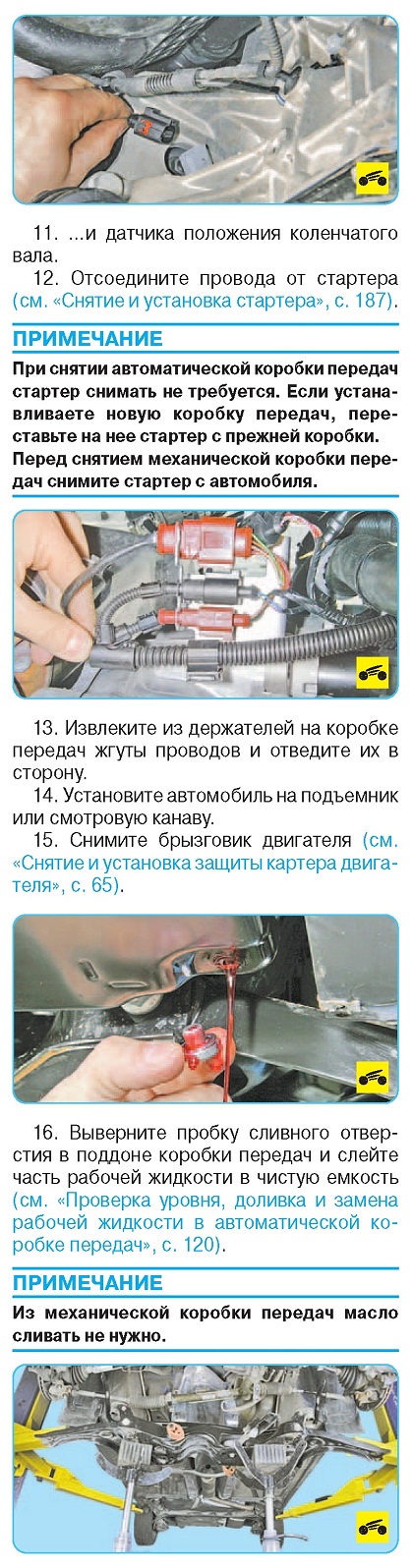 11. ...и датчика положения коленчатого вала.

12. Отсоедините провода от стартера (см. «Снятие и установка стартера», с. 187).

ПРИМЕЧАНИЕ

При снятии автоматической коробки передач стартер снимать не требуется. Если устанавливаете новую коробку передач, переставьте на нее стартер с прежней коробки. Перед снятием механической коробки передач снимите стартер с автомобиля.

13. Извлеките из держателей на коробке передач жгуты проводов и отведите их в сторону.

14. Установите автомобиль на подъемник или смотровую канаву.

15. Снимите брызговик двигателя (см. «Снятие и установка защиты картера двигателя», с. 65).

16. Выверните пробку сливного отверстия в поддоне коробки передач и слейте часть рабочей жидкости в чистую емкость (см. «Проверка уровня, доливка и замена рабочей жидкости в автоматической коробке передач», с. 120).

ПРИМЕЧАНИЕ

Из механической коробки передач масло сливать не нужно.