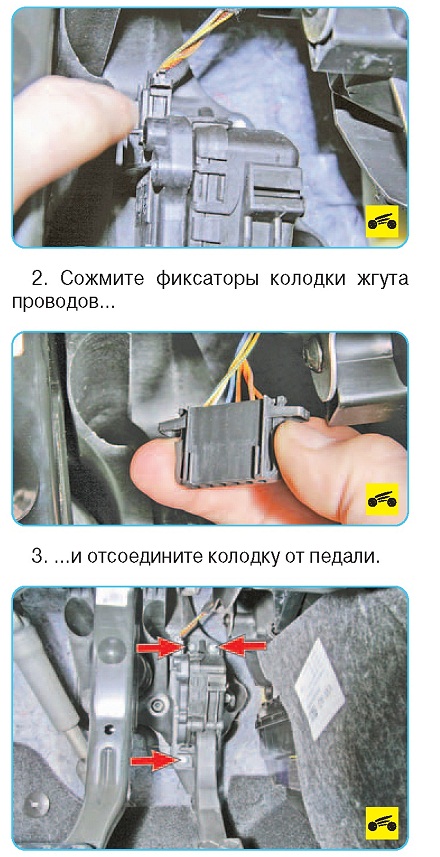 2. Сожмите фиксаторы колодки жгута проводов...

3. ...и отсоедините колодку от педали.