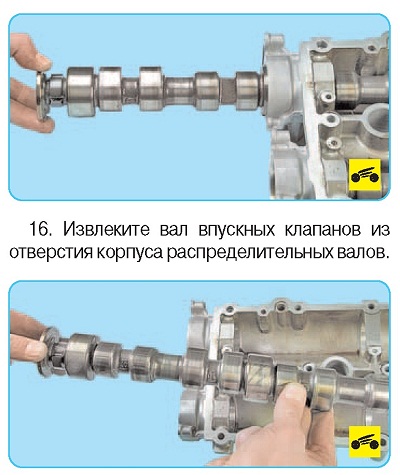 16. Извлеките вал впускных клапанов из отверстия корпуса распределительных валов.