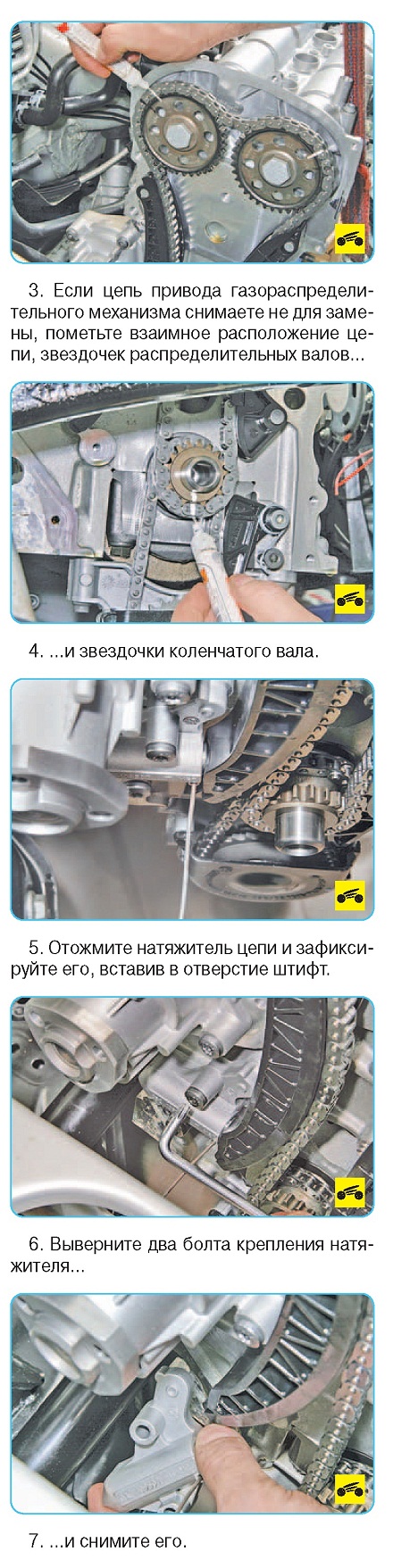 3. Если цепь привода газораспределительного механизма снимаете не для замены, пометьте взаимное расположение цепи, звездочек распределительных валов...

4. ...и звездочки коленчатого вала.

5. Отожмите натяжитель цепи и зафиксируйте его, вставив в отверстие штифт.

6. Выверните два болта крепления натяжителя...

7. ...и снимите его.