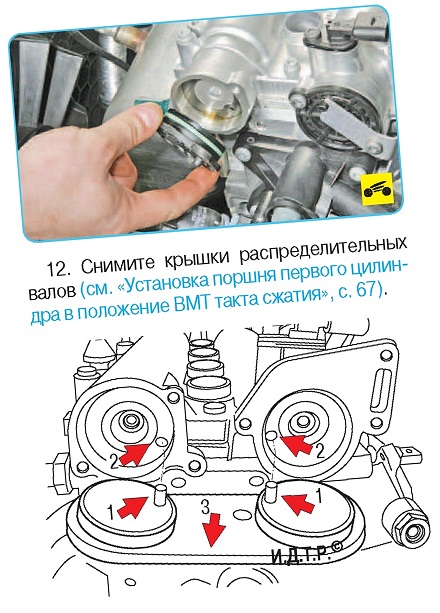 12. Снимите крышки распределительных валов (см. «Установка поршня первого цилиндра в положение ВМТ такта сжатия», с. 67).

2

2

1

3

1

И.Д.Т.Р.©