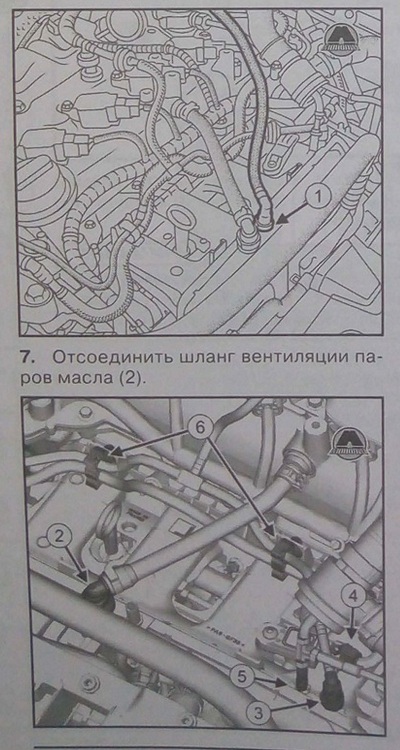 1

7. Отсоединить шланг вентиляции паров масла (2).

6

2

4

5

3