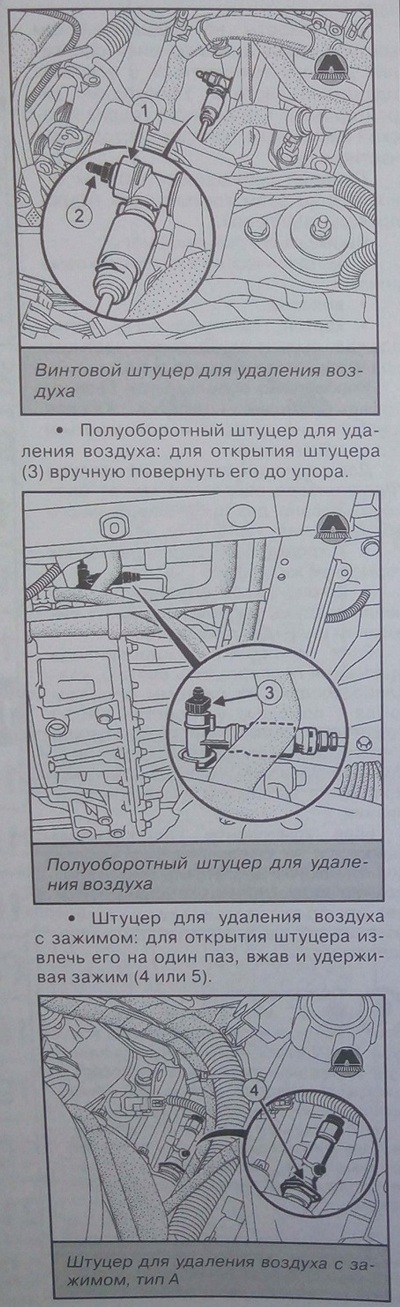 1

2

Винтовой штуцер для удаления воздуха

• Полуоборотный штуцер для удаления воздуха: для открытия штуцера (3) вручную повернуть его до упора.

3

Полуоборотный штуцер для удаления воздуха

• Штуцер для удаления воздуха с зажимом: для открытия штуцера извлечь его на один паз, вжав и удерживая зажим (4 или 5).

4

Штуцер для удаления воздуха с зажимом, тип А