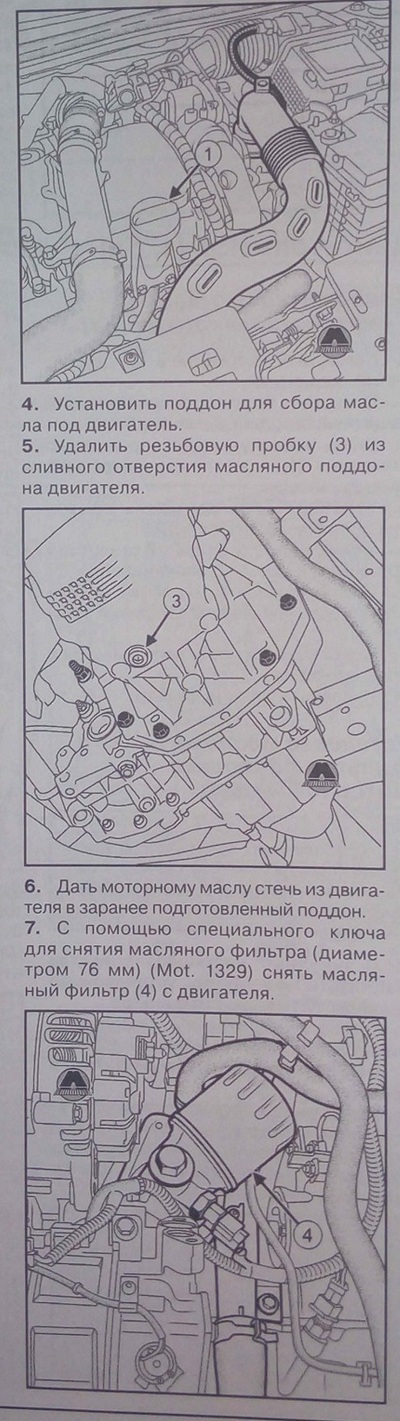 1

4. Установить поддон для сбора масла под двигатель.
5. Удалить резьбовую пробку (3) из сливного отверстия масляного поддона двигателя.

3

6. Дать моторному маслу стечь из двигателя в заранее подготовленный поддон.
7. С помощью специального ключа для снятия масляного фильтра (диаметром 76 мм) (Mot. 1329) снять масляный фильтр (4) с двигателя.

4