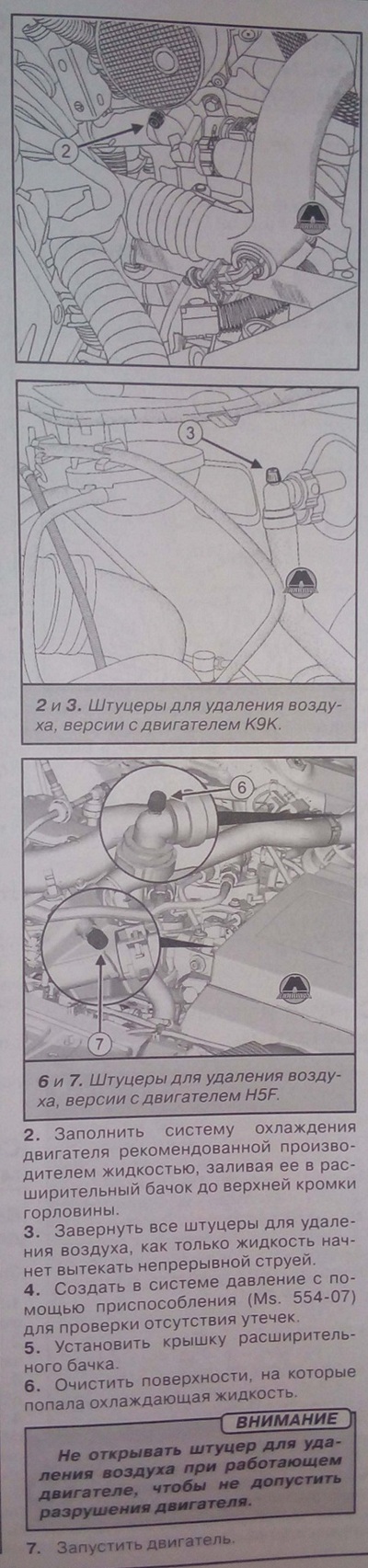 2

3

2 и 3. Штуцеры для удаления воздуха, версии с двигателем K9K.

6

7

6 и 7. Штуцеры для удаления воздуха, версии с двигателем H5F.

2. Заполнить систему охлаждения двигателя рекомендованной производителем жидкостью, заливая ее в расширительный бачок до верхней кромки горловины.
3. Завернуть все штуцеры для удаления воздуха, как только жидкость начнет вытекать непрерывной струей.
4. Создать в системе давление с помощью приспособления (Ms. 554-07) для проверки отсутствия утечек.
5. Установить крышку расширительного бачка.
6. Очистить поверхности, на которые попала охлаждающая жидкость.

ВНИМАНИЕ

Не открывать штуцер для удаления воздуха при работающем двигателе, чтобы не допустить разрушения двигателя.

7. Запустить двигатель.