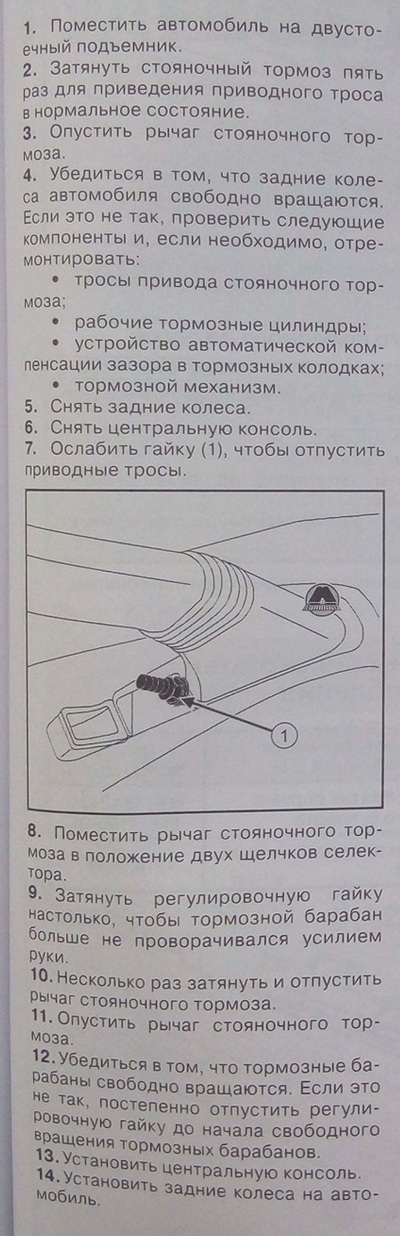 1. Поместить автомобиль на двустоечный подъемник.
2. Затянуть стояночный тормоз пять раз для приведения приводного троса в нормальное состояние.
3. Опустить рычаг стояночного тормоза.
4. Убедиться в том, что задние колеса автомобиля свободно вращаются. Если это не так, проверить следующие компоненты и, если необходимо, отремонтировать:
• тросы привода стояночного тормоза;
• рабочие тормозные цилиндры;
• устройство автоматической компенсации зазора в тормозных колодках;
• тормозной механизм.
5. Снять задние колеса.
6. Снять центральную консоль.
7. Ослабить гайку (1), чтобы отпустить приводные тросы.

1

8. Поместить рычаг стояночного тормоза в положение двух щелчков селектора.
9. Затянуть регулировочную гайку настолько, чтобы тормозной барабан больше не проворачивался усилием руки.
10. Несколько раз затянуть и отпустить рычаг стояночного тормоза.
11. Опустить рычаг стояночного тормоза.
12. Убедиться в том, что тормозные барабаны свободно вращаются. Если это не так, постепенно отпустить регулировочную гайку до начала свободного вращения тормозных барабанов.
13. Установить центральную консоль.
14. Установить задние колеса на автомобиль.