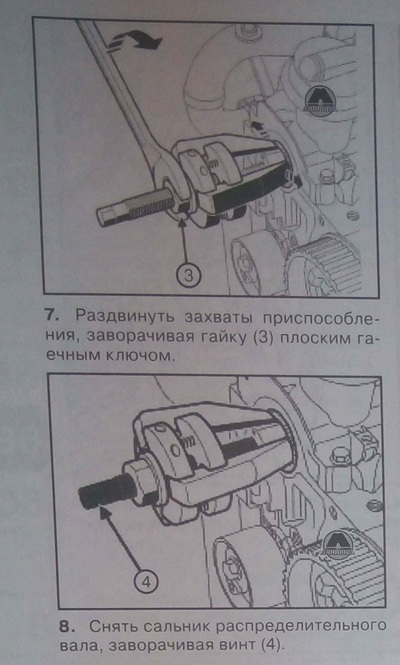 3

7. Раздвинуть захваты приспособления, заворачивая гайку (3) плоским гаечным ключом.

4

8. Снять сальник распределительного вала, заворачивая винт (4).