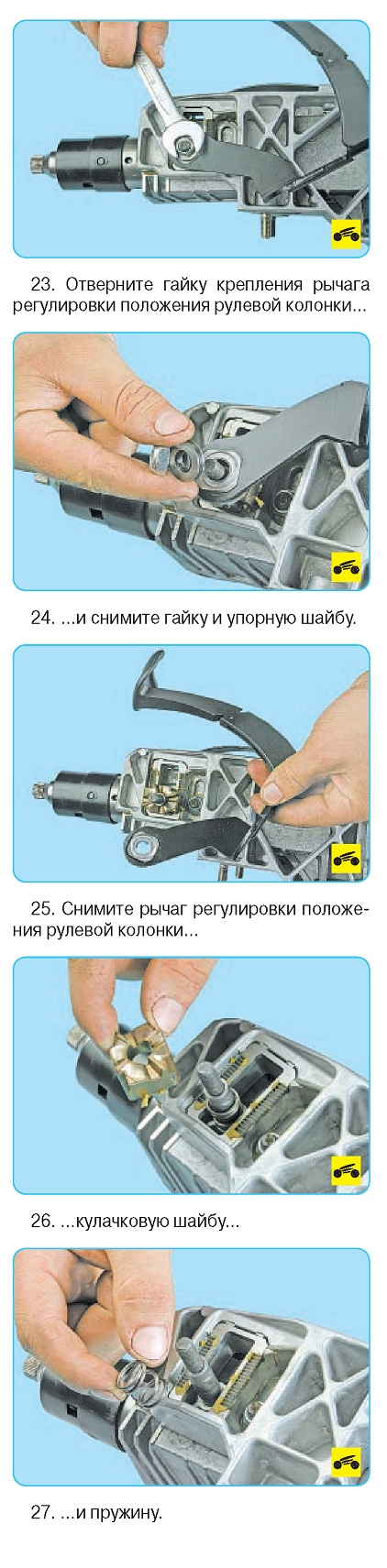 23. Отверните гайку крепления рычага регулировки положения рулевой колонки...

24. ...и снимите гайку и упорную шайбу.

25. Снимите рычаг регулировки положения рулевой колонки...

26. ...кулачковую шайбу...

27. ...и пружину.