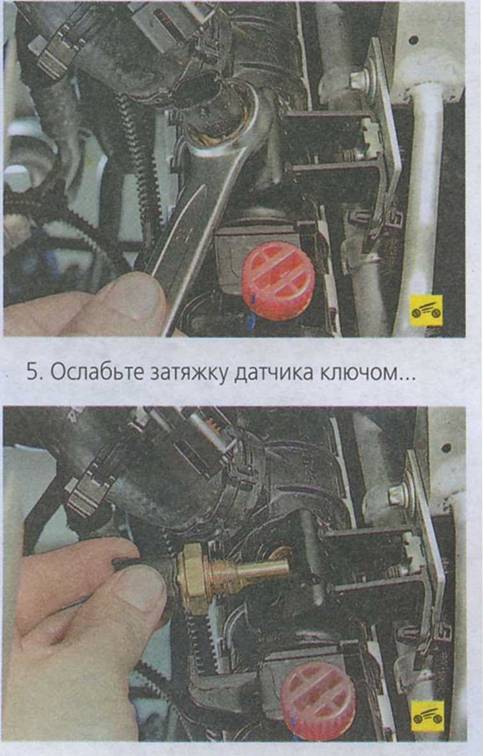 5. Ослабьте затяжку датчика ключом...