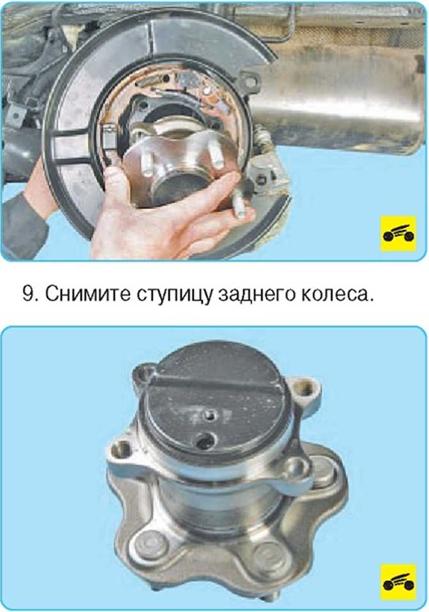 9. Снимите ступицу заднего колеса.