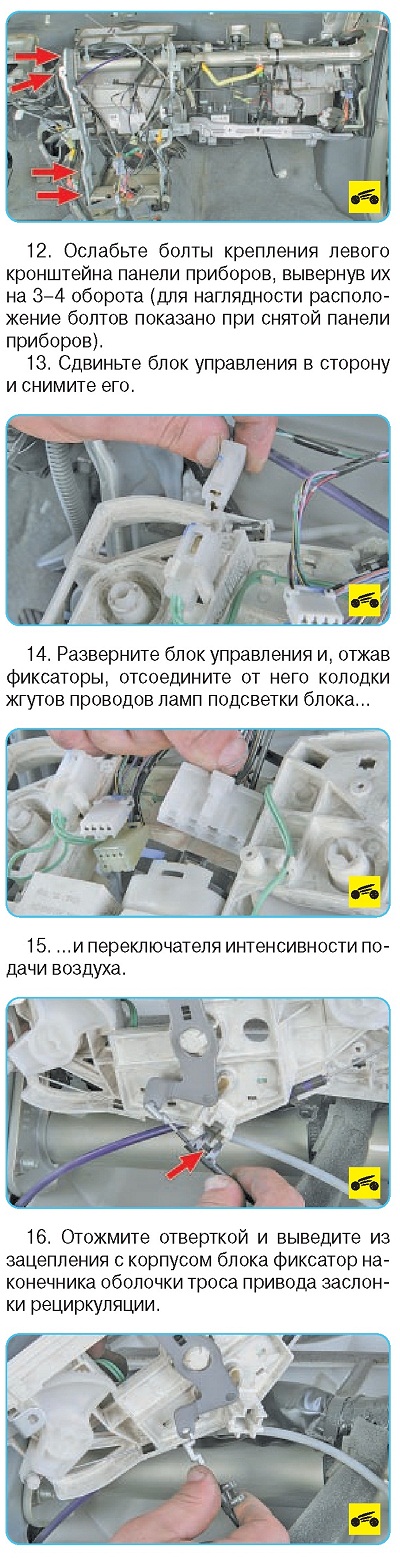 12. Ослабьте болты крепления левого кронштейна панели приборов, вывернув их на 3–4 оборота (для наглядности расположение болтов показано при снятой панели приборов).

13. Сдвиньте блок управления в сторону и снимите его.

14. Разверните блок управления и, отжав фиксаторы, отсоедините от него колодки жгутов проводов ламп подсветки блока...

15. ...и переключателя интенсивности подачи воздуха.

16. Отожмите отверткой и выведите из зацепления с корпусом блока фиксатор наконечника оболочки троса привода заслонки рециркуляции.