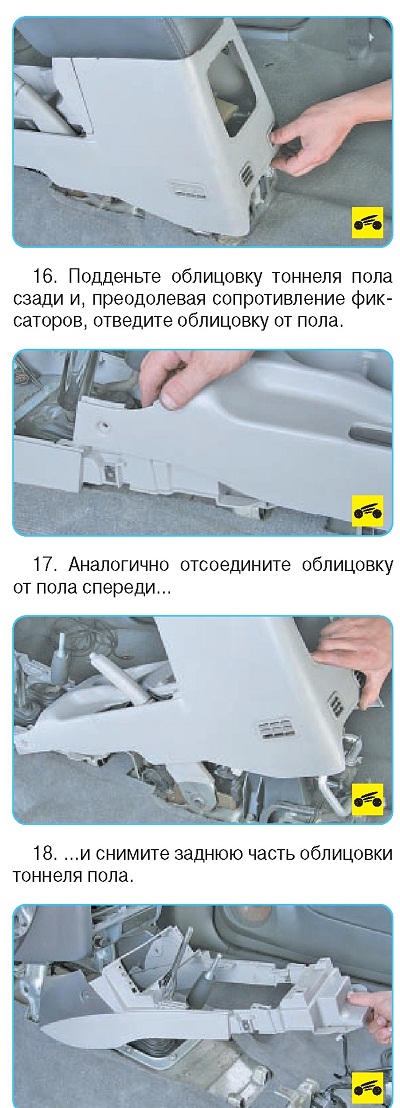 16. Подденьте облицовку тоннеля пола сзади и, преодолевая сопротивление фиксаторов, отведите облицовку от пола.

17. Аналогично отсоедините облицовку от пола спереди...

18. ...и снимите заднюю часть облицовки тоннеля пола.