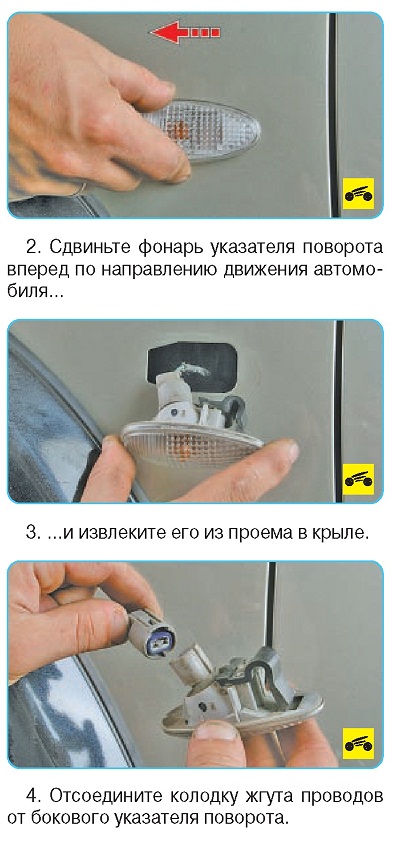 2. Сдвиньте фонарь указателя поворота вперед по направлению движения автомобиля...

3. ...и извлеките его из проема в крыле.

4. Отсоедините колодку жгута проводов от бокового указателя поворота.