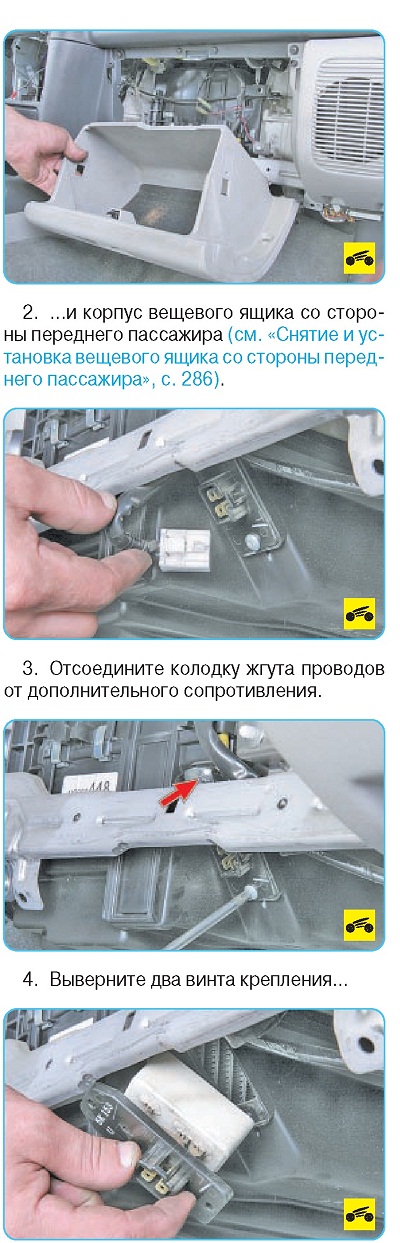 2. ...и корпус вещевого ящика со стороны переднего пассажира (см. «Снятие и установка вещевого ящика со стороны переднего пассажира», с. 286).

3. Отсоедините колодку жгута проводов от дополнительного сопротивления.

448

4. Выверните два винта крепления...