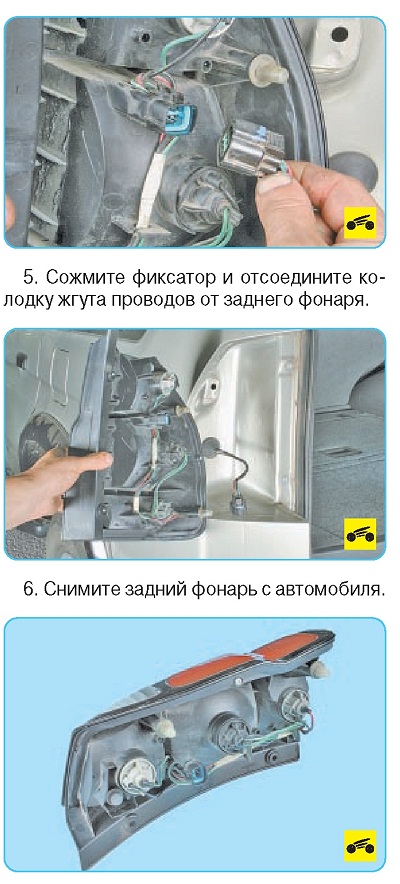 5. Сожмите фиксатор и отсоедините колодку жгута проводов от заднего фонаря.

6. Снимите задний фонарь с автомобиля.