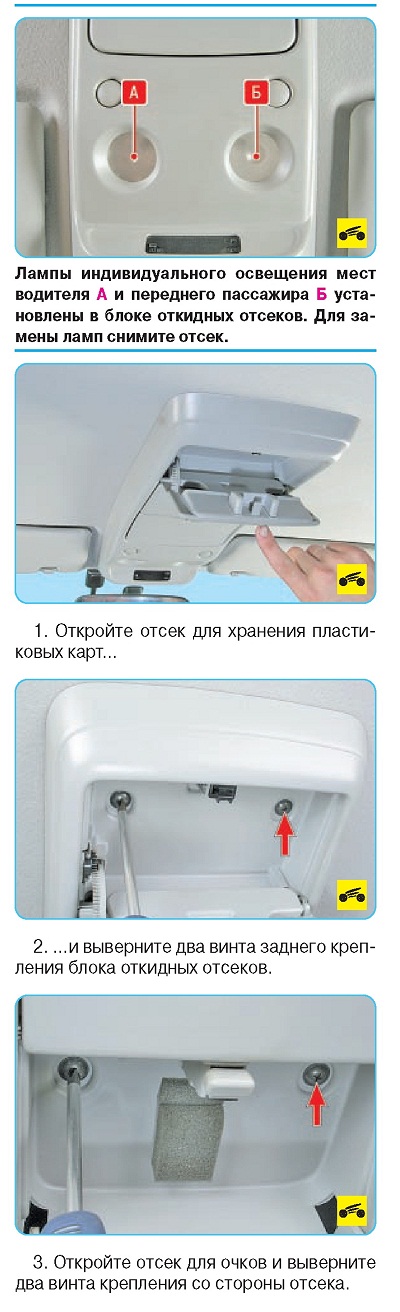 А

Б

Лампы индивидуального освещения мест водителя А и переднего пассажира Б установлены в блоке откидных отсеков. Для замены ламп снимите отсек.

1. Откройте отсек для хранения пластиковых карт...

2. ...и выверните два винта заднего крепления блока откидных отсеков.

3. Откройте отсек для очков и выверните два винта крепления со стороны отсека.