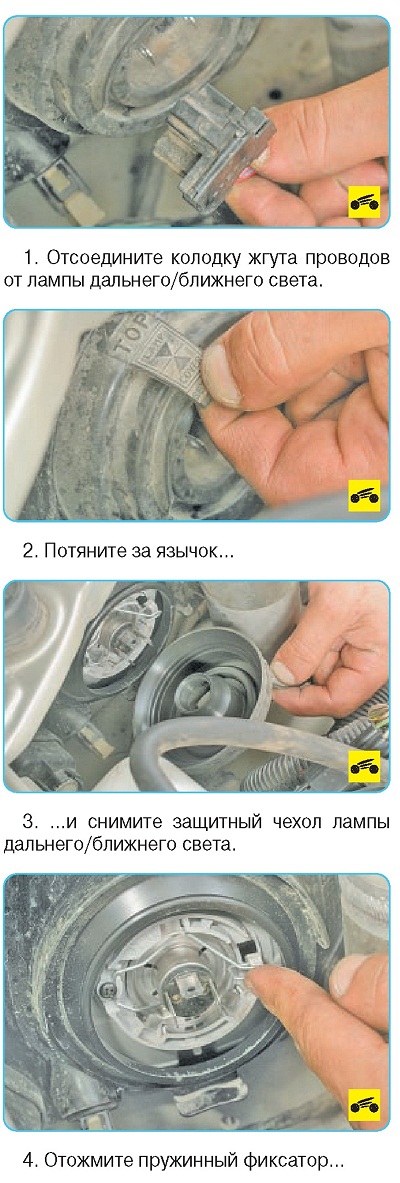 1. Отсоедините колодку жгута проводов от лампы дальнего/ближнего света.

TOP

2. Потяните за язычок...

3. ...и снимите защитный чехол лампы дальнего/ближнего света.

4. Отожмите пружинный фиксатор...