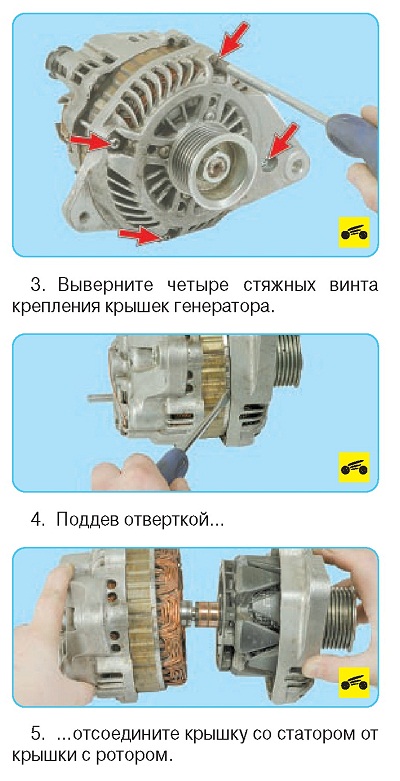 3. Выверните четыре стяжных винта крепления крышек генератора.

4. Поддев отверткой...

5. ...отсоедините крышку со статором от крышки с ротором.