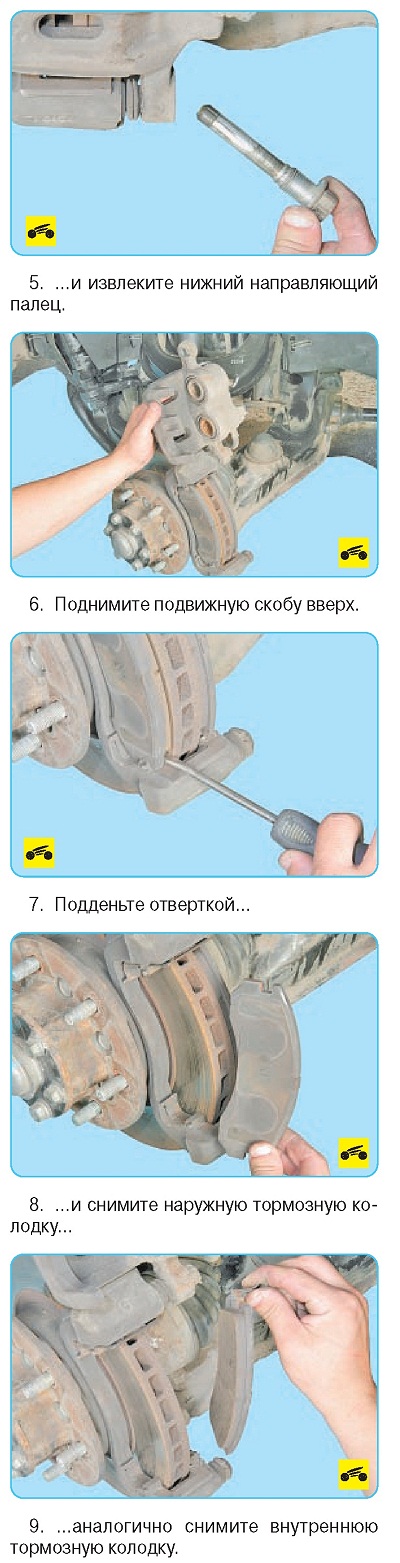 5. ...и извлеките нижний направляющий палец.

6. Поднимите подвижную скобу вверх.

7. Подденьте отверткой...

8. ...и снимите наружную тормозную колодку...

9. ...аналогично снимите внутреннюю тормозную колодку.