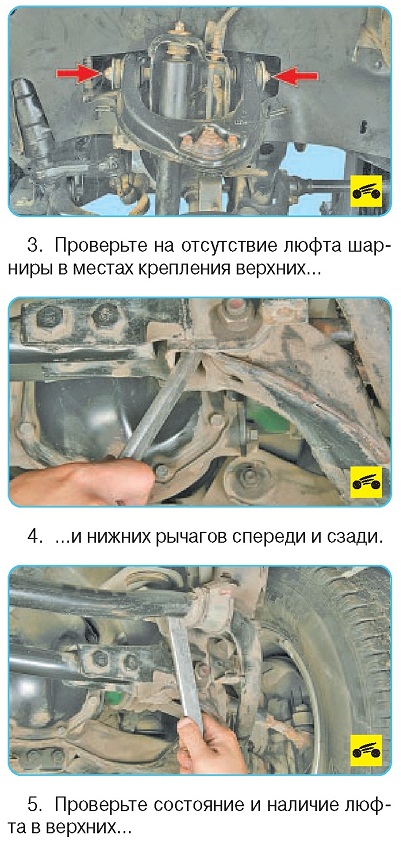 3. Проверьте на отсутствие люфта шарниры в местах крепления верхних...

4. ...и нижних рычагов спереди и сзади.

5. Проверьте состояние и наличие люфта в верхних...