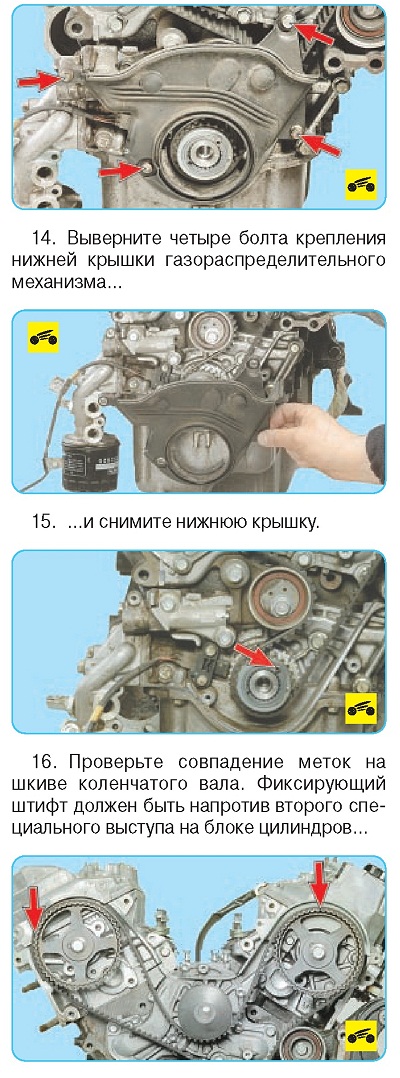 14. Выверните четыре болта крепления нижней крышки газораспределительного механизма...

15. ...и снимите нижнюю крышку.

16. Проверьте совпадение меток на шкиве коленчатого вала. Фиксирующий штифт должен быть напротив второго специального выступа на блоке цилиндров...