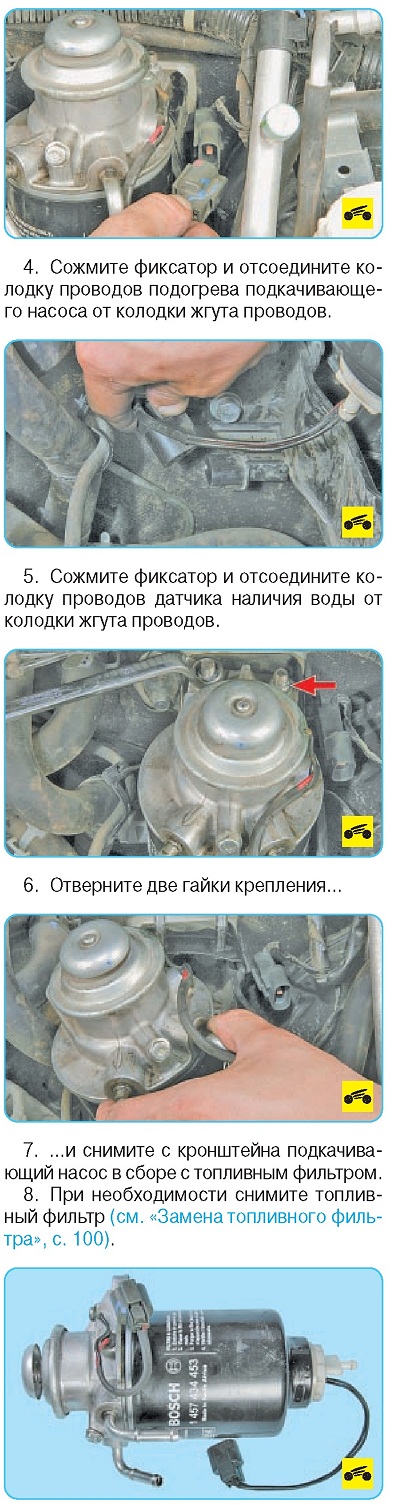 4. Сожмите фиксатор и отсоедините колодку проводов подогрева подкачивающего насоса от колодки жгута проводов.

5. Сожмите фиксатор и отсоедините колодку проводов датчика наличия воды от колодки жгута проводов.

6. Отверните две гайки крепления...

7. ...и снимите с кронштейна подкачивающий насос в сборе с топливным фильтром.

8. При необходимости снимите топливный фильтр (см. «Замена топливного фильтра», с. 100).

BOSCH
1 457 434 453