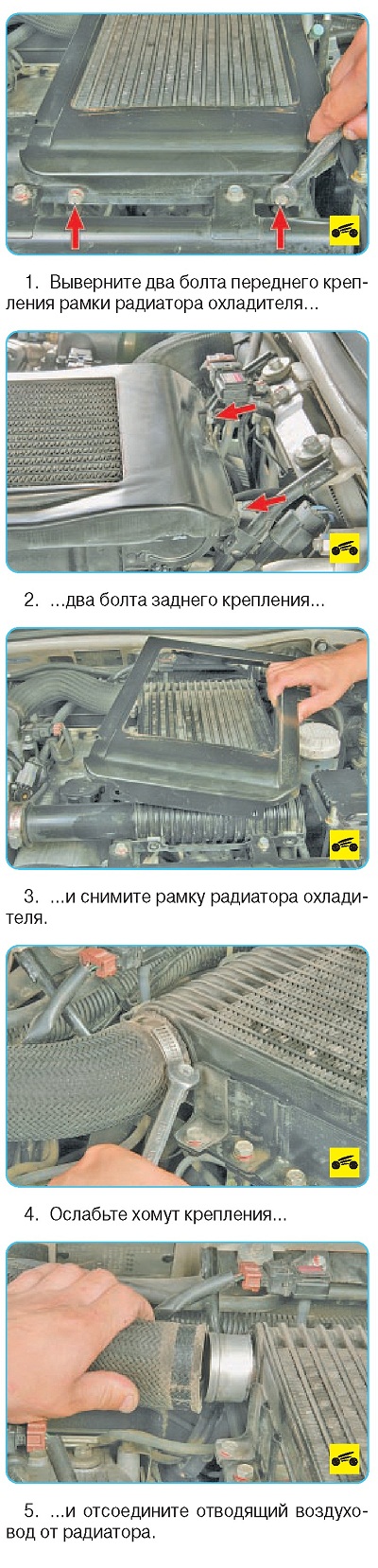 1. Выверните два болта переднего крепления рамки радиатора охладителя...

2. ...два болта заднего крепления...

3. ...и снимите рамку радиатора охладителя.

4. Ослабьте хомут крепления...

5. ...и отсоедините отводящий воздуховод от радиатора.