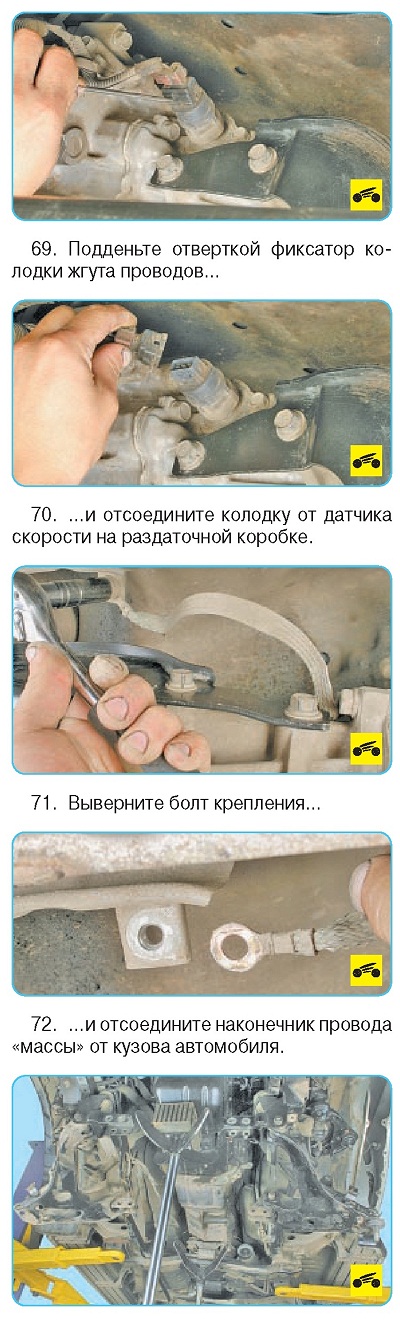 69. Подденьте отверткой фиксатор колодки жгута проводов...

70. ...и отсоедините колодку от датчика скорости на раздаточной коробке.

71. Выверните болт крепления...

72. ...и отсоедините наконечник провода «массы» от кузова автомобиля.