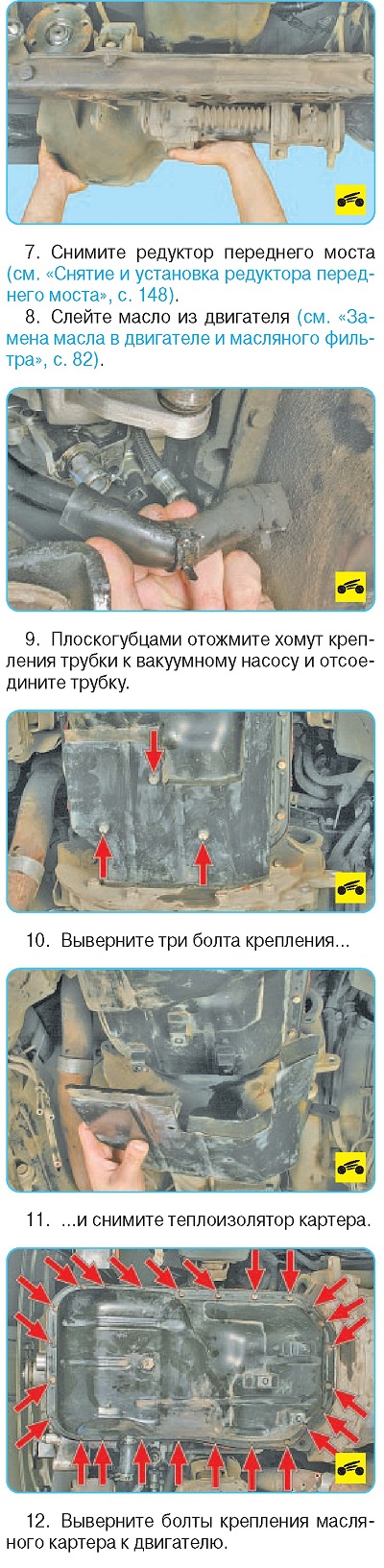 7. Снимите редуктор переднего моста (см. «Снятие и установка редуктора переднего моста», с. 148).

8. Слейте масло из двигателя (см. «Замена масла в двигателе и масляного фильтра», с. 82).

9. Плоскогубцами отожмите хомут крепления трубки к вакуумному насосу и отсоедините трубку.

10. Выверните три болта крепления...

11. ...и снимите теплоизолятор картера.

12. Выверните болты крепления масляного картера к двигателю.