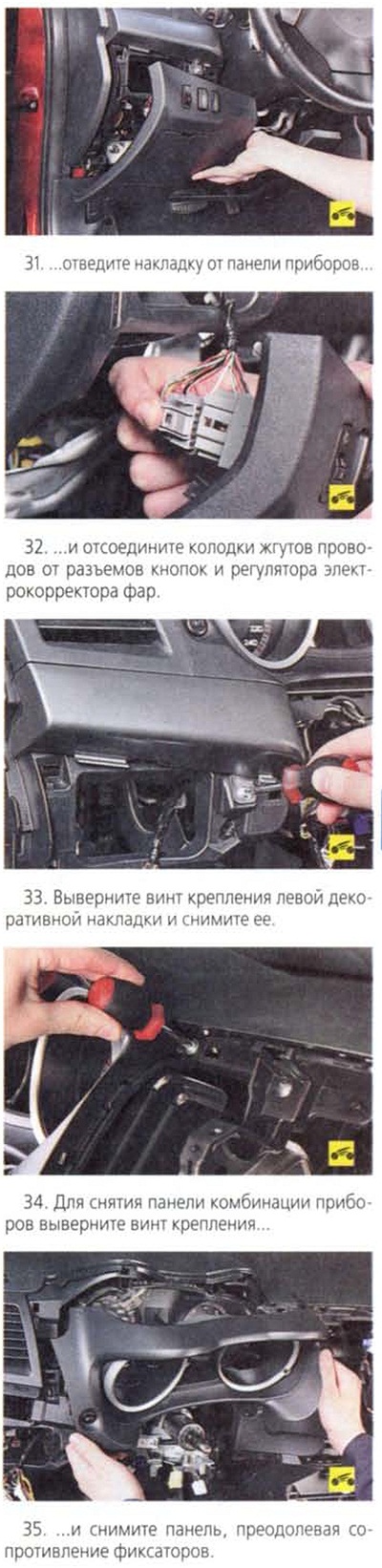 31. ...отведите накладку от панели приборов...

32. ...и отсоедините колодки жгутов проводов от разъемов кнопок и регулятора электрокорректора фар.

33. Выверните винт крепления левой декоративной накладки и снимите ее.

34. Для снятия панели комбинации приборов выверните винт крепления...

35. ...и снимите панель, преодолевая сопротивление фиксаторов.