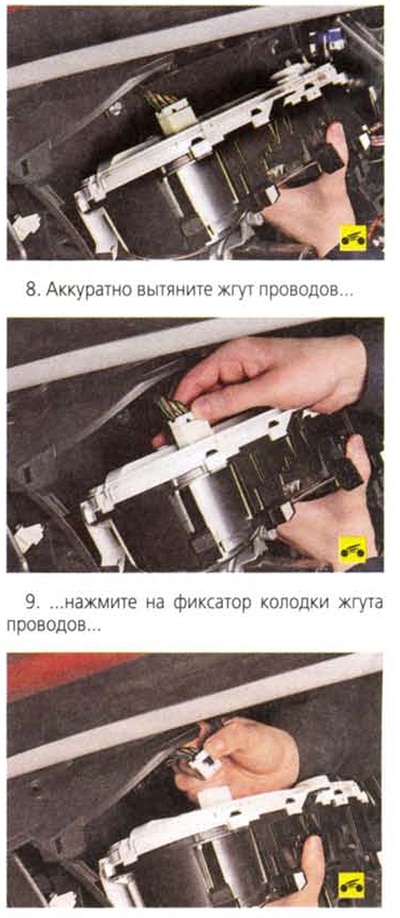 8. Аккуратно вытяните жгут проводов...

9. ...нажмите на фиксатор колодки жгута проводов...