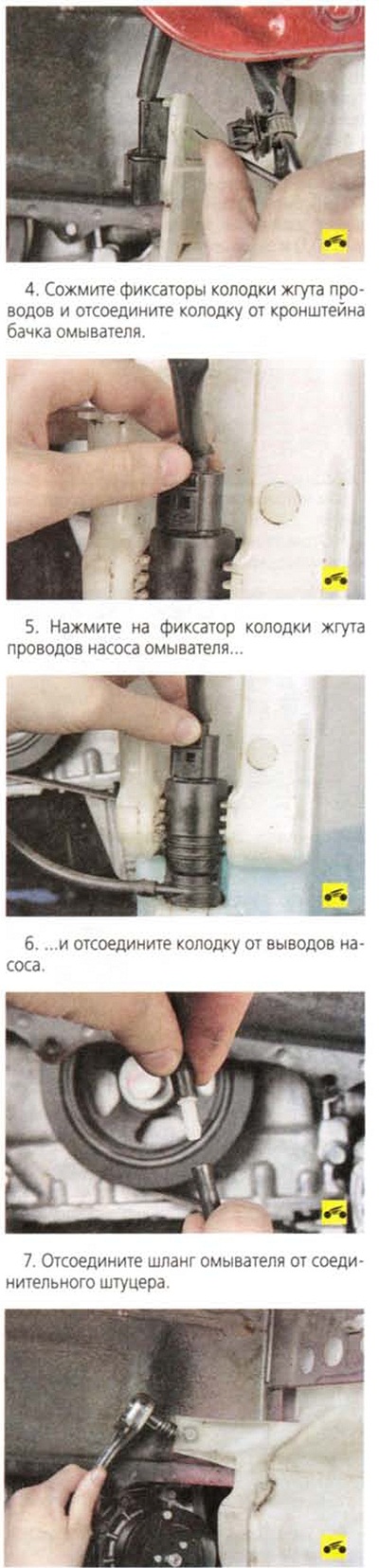 4. Сожмите фиксаторы колодки жгута проводов и отсоедините колодку от кронштейна бачка омывателя.

5. Нажмите на фиксатор колодки жгута проводов насоса омывателя...

6. ...и отсоедините колодку от выводов насоса.

7. Отсоедините шланг омывателя от соединительного штуцера.