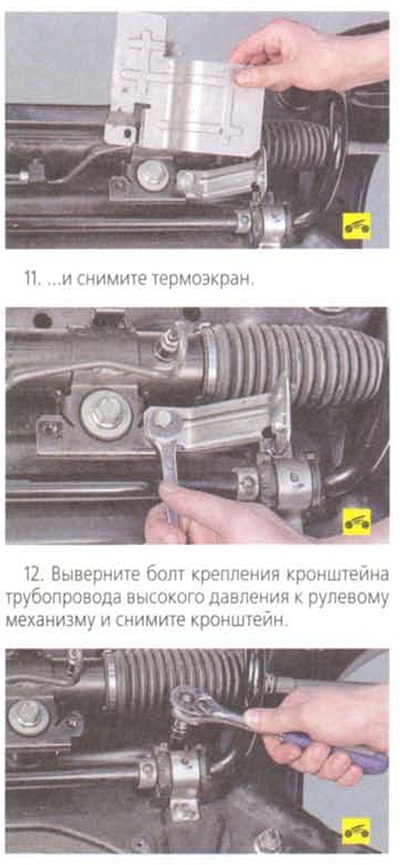 11. ...и снимите термоэкран.

12. Выверните болт крепления кронштейна трубопровода высокого давления к рулевому механизму и снимите кронштейн.