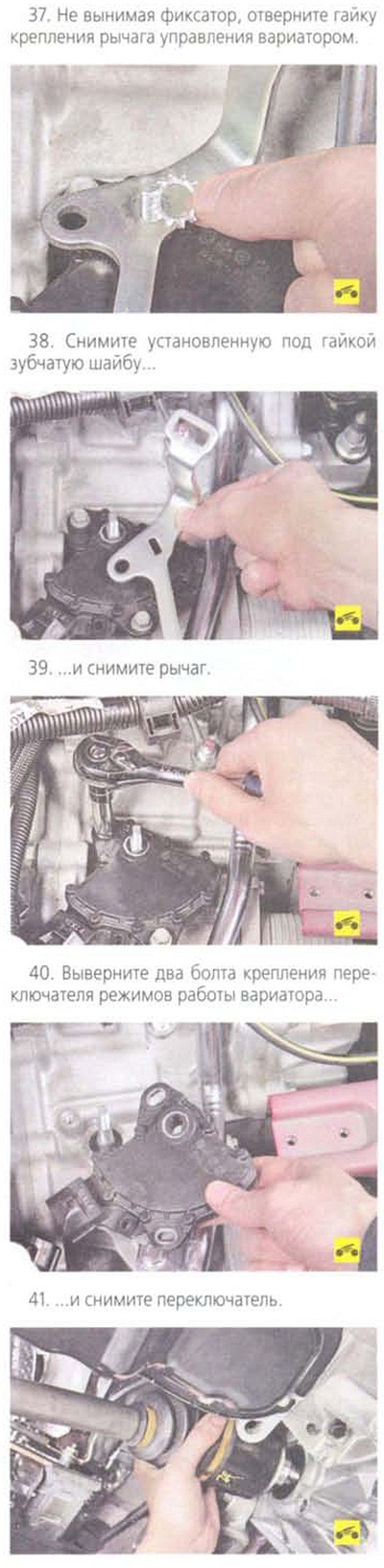 37. Не вынимая фиксатор, отверните гайку крепления рычага управления вариатором.

38. Снимите установленную под гайкой зубчатую шайбу...

39. ...и снимите рычаг.

40. Выверните два болта крепления переключателя режимов работы вариатора...

41. ...и снимите переключатель.