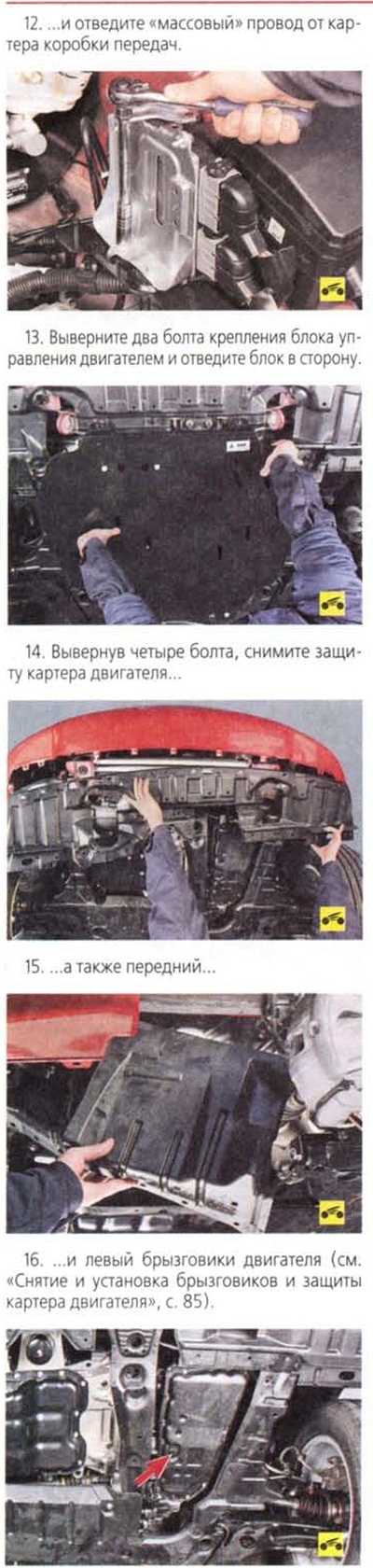 12. ...и отведите «массовый» провод от картера коробки передач.

13. Выверните два болта крепления блока управления двигателем и отведите блок в сторону.

14. Вывернув четыре болта, снимите защиту картера двигателя...

15. ...а также передний...

16. ...и левый брызговики двигателя (см. «Снятие и установка брызговиков и защиты картера двигателя», с. 85).