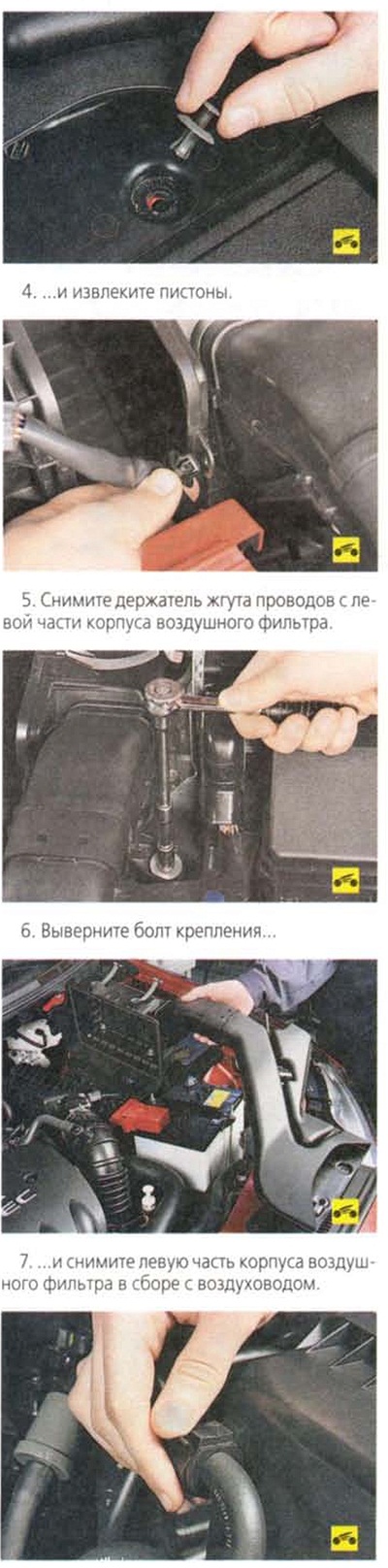 4. ...и извлеките пистоны.

5. Снимите держатель жгута проводов с левой части корпуса воздушного фильтра.

6. Выверните болт крепления...

7. ...и снимите левую часть корпуса воздушного фильтра в сборе с воздуховодом.