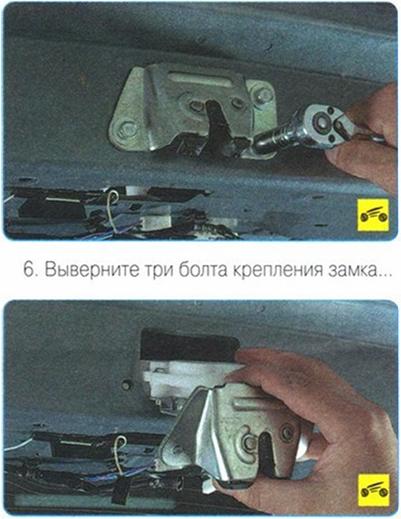 6. Выверните три болта крепления замка...