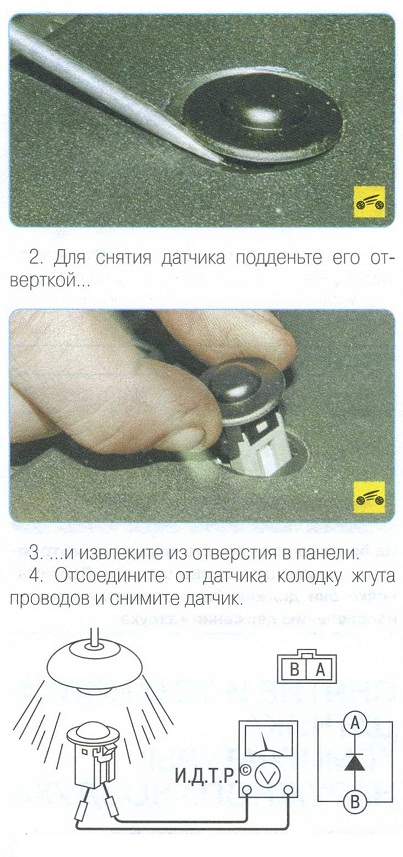 2. Для снятия датчика подденьте его отверткой...

3. ...и извлеките из отверстия в панели.

4. Отсоедините от датчика колодку жгута проводов и снимите датчик.

B A

И.Д.Т.Р.©

A

B