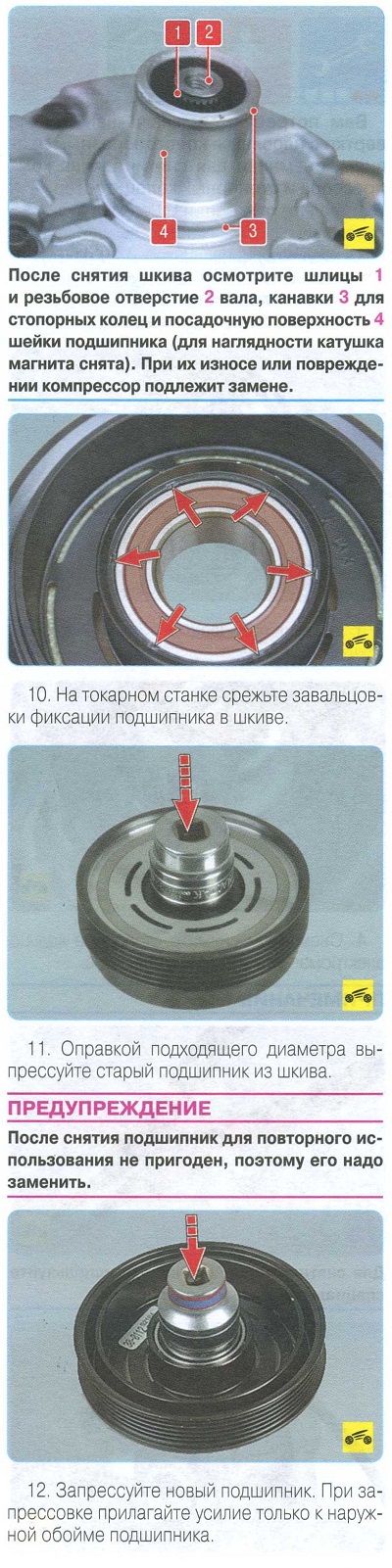 1 2

4 3

После снятия шкива осмотрите шлицы 1 и резьбовое отверстие 2 вала, канавки 3 для стопорных колец и посадочную поверхность 4 шейки подшипника (для наглядности катушка магнита снята). При их износе или повреждении компрессор подлежит замене.

10. На токарном станке срежьте завальцовки фиксации подшипника в шкиве.

11. Оправкой подходящего диаметра выпрессуйте старый подшипник из шкива.

ПРЕДУПРЕЖДЕНИЕ

После снятия подшипник для повторного использования не пригоден, поэтому его надо заменить.

12. Запрессуйте новый подшипник. При запрессовке прилагайте усилие только к наружной обойме подшипника.