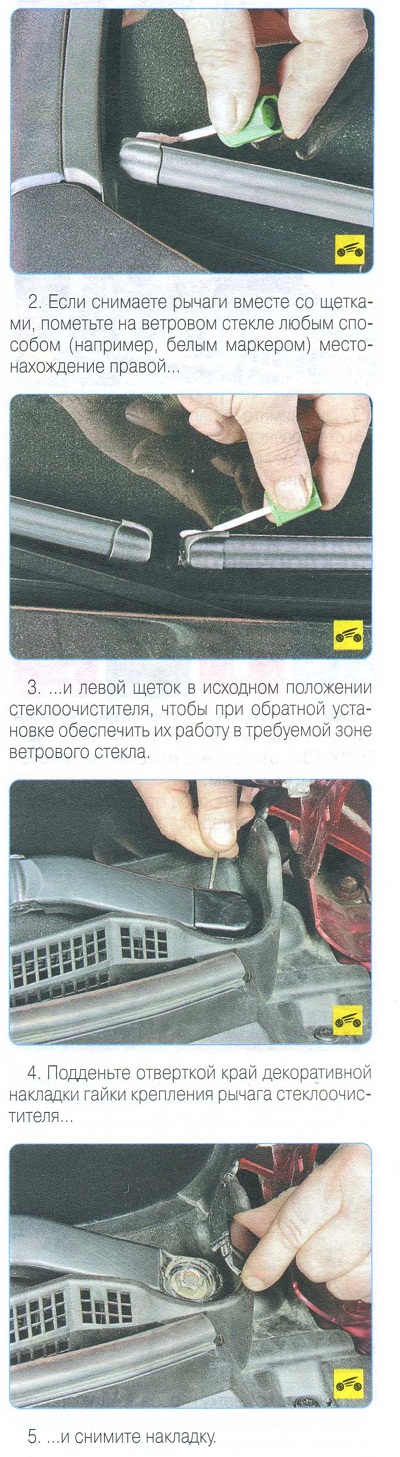 2. Если снимаете рычаги вместе со щетками, пометьте на ветровом стекле любым способом (например, белым маркером) местонахождение правой...

3. ...и левой щеток в исходном положении стеклоочистителя, чтобы при обратной установке обеспечить их работу в требуемой зоне ветрового стекла.

4. Подденьте отверткой край декоративной накладки гайки крепления рычага стеклоочистителя...

5. ...и снимите накладку.