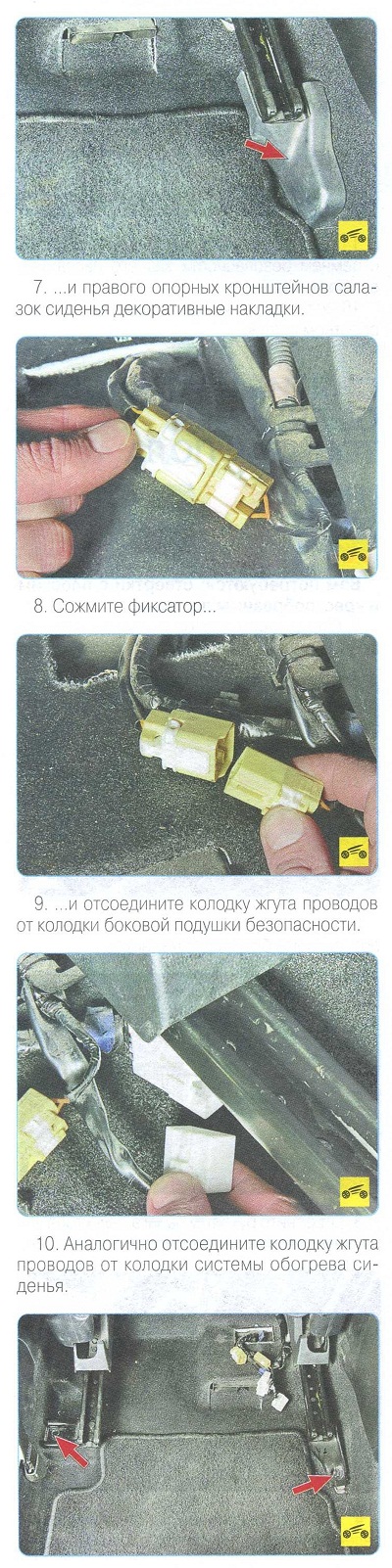 7. ...и правого опорных кронштейнов салазок сиденья декоративные накладки.

8. Сожмите фиксатор...

9. ...и отсоедините колодку жгута проводов от колодки боковой подушки безопасности.

10. Аналогично отсоедините колодку жгута проводов от колодки системы обогрева сиденья.