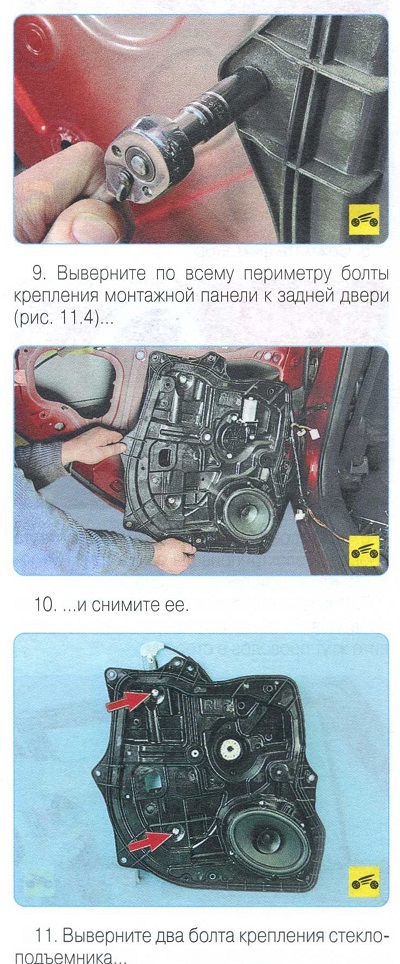 9. Выверните по всему периметру болты крепления монтажной панели к задней двери (рис. 11.4)...

10. ...и снимите ее.

11. Выверните два болта крепления стеклоподъемника...