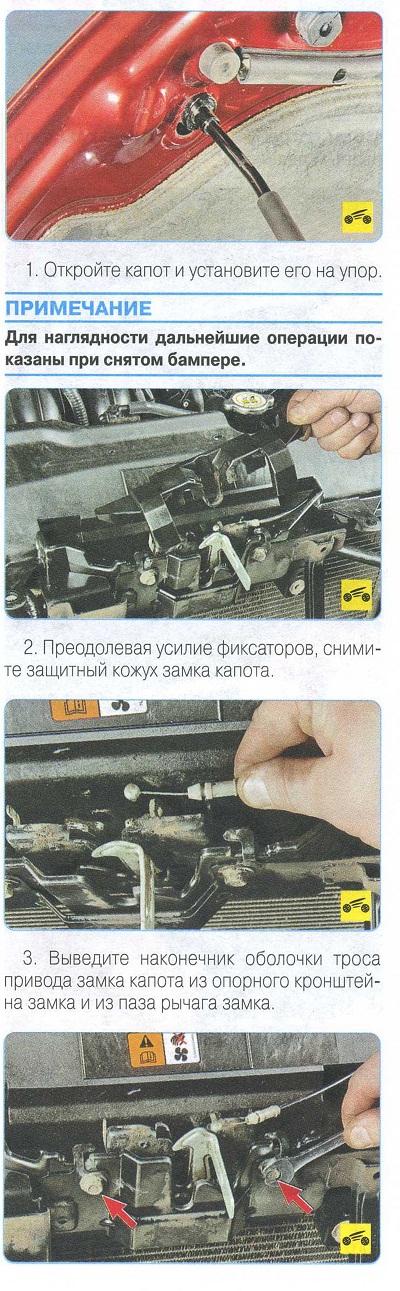 1. Откройте капот и установите его на упор.

ПРИМЕЧАНИЕ

Для наглядности дальнейшие операции показаны при снятом бампере.

2. Преодолевая усилие фиксаторов, снимите защитный кожух замка капота.

3. Выведите наконечник оболочки троса привода замка капота из опорного кронштейна замка и из паза рычага замка.